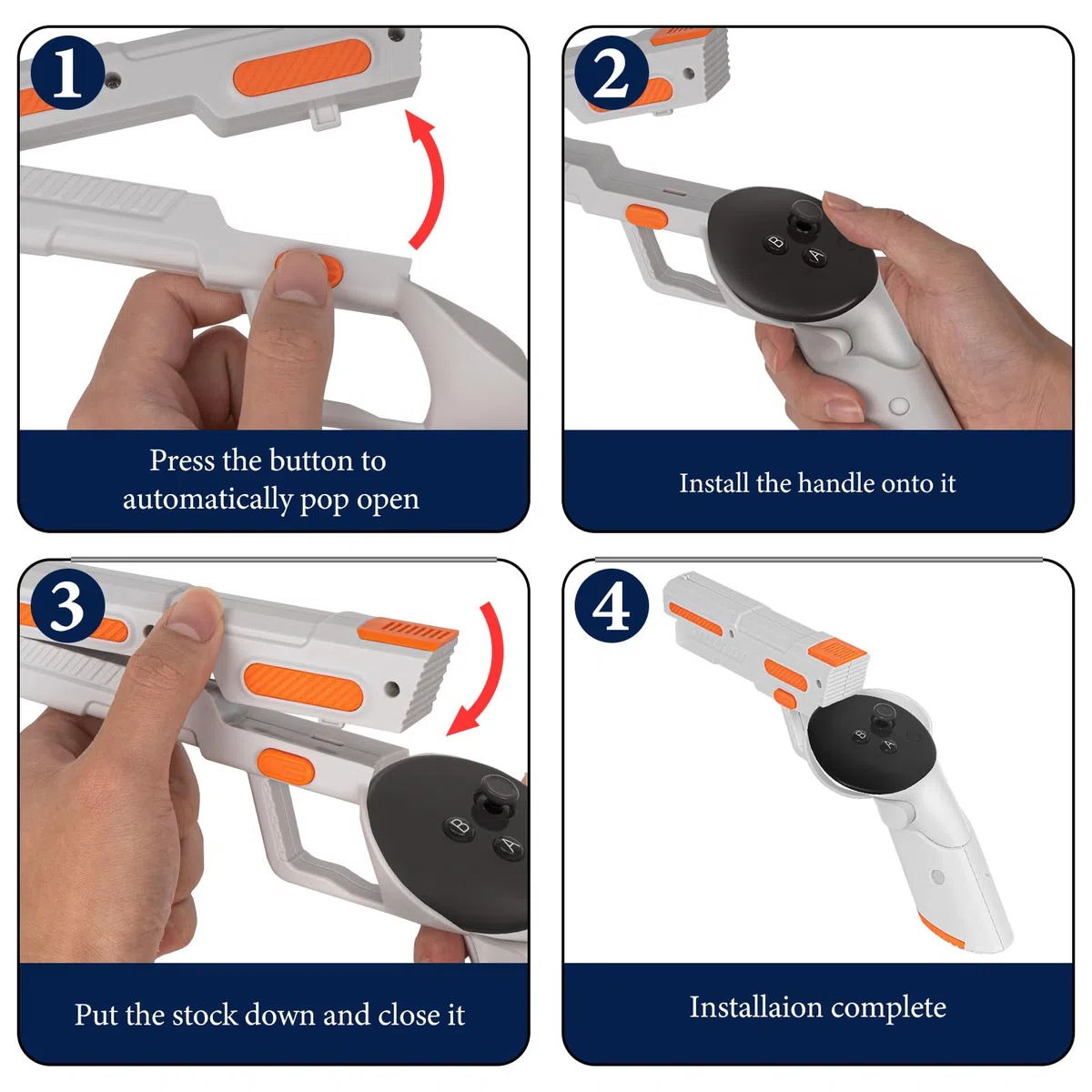 1

Press the button to automatically pop open

2

B A

Install the handle onto it

3

B A

Put the stock down and close it

4

B A

Installaion complete